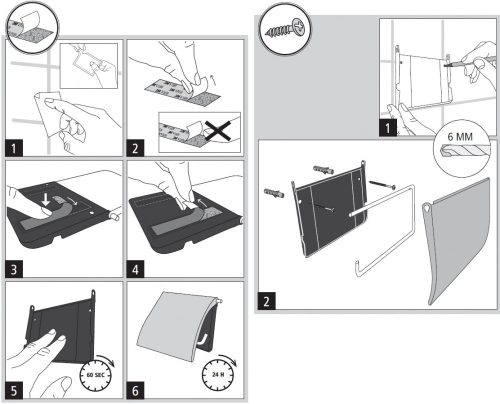 1

2

3

4

5

60 SEC

6

24 H

1

6 MM

2