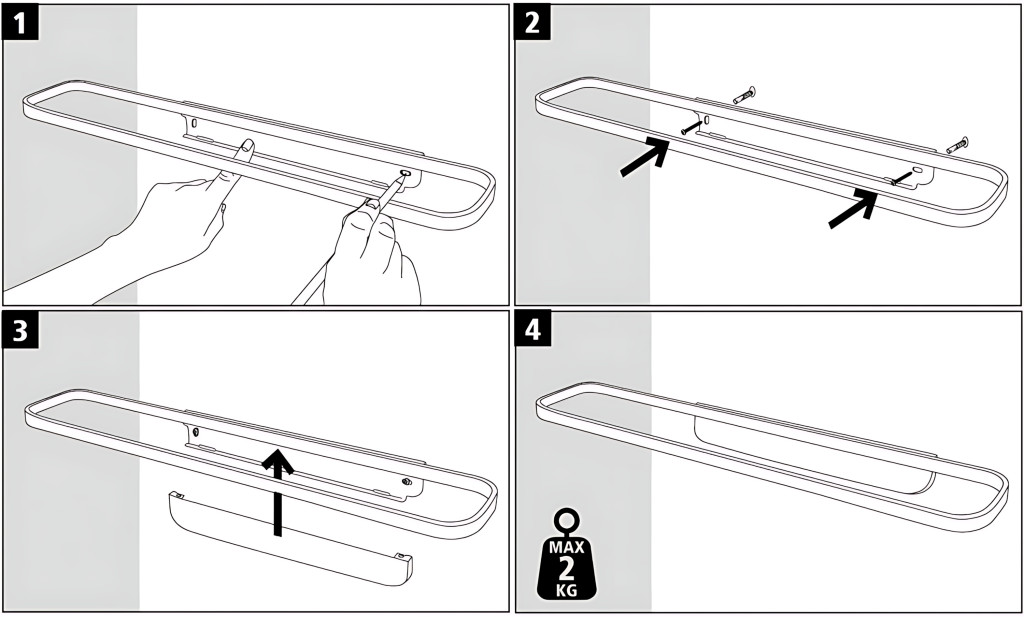 1

2

3

4

MAX
2
KG