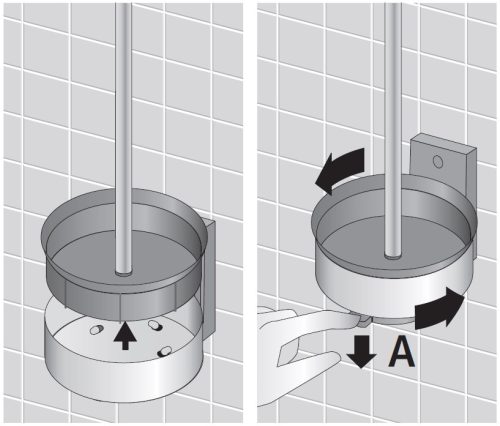 A