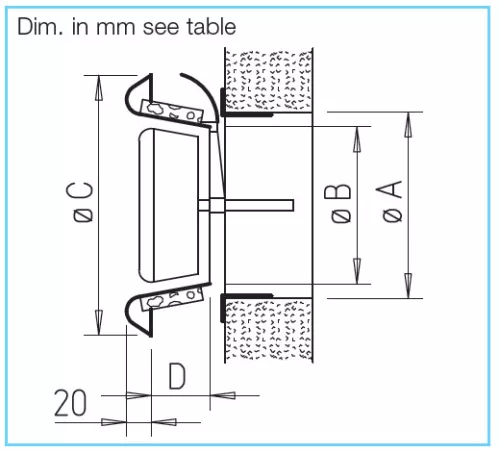 Dim. in mm see table

øC

øB

øA

D

20