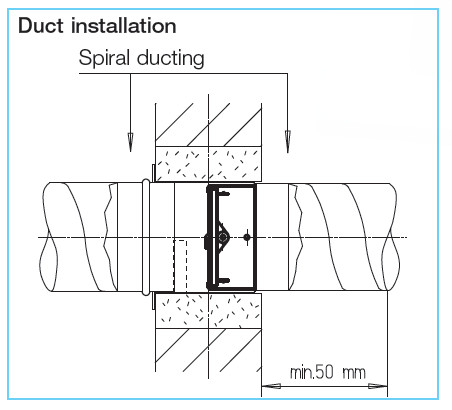 Duct installation

Spiral ducting

min.50 mm