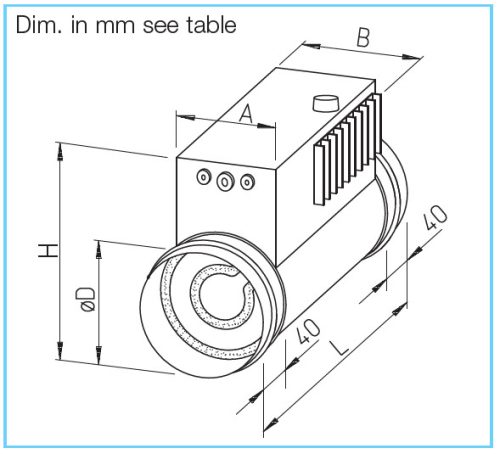 Dim. in mm see table

B

A

H

øD

40

40

L