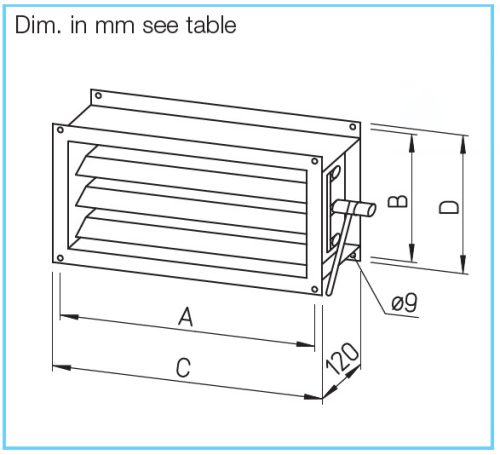 Dim. in mm see table

B
D
ø9
A
C
120