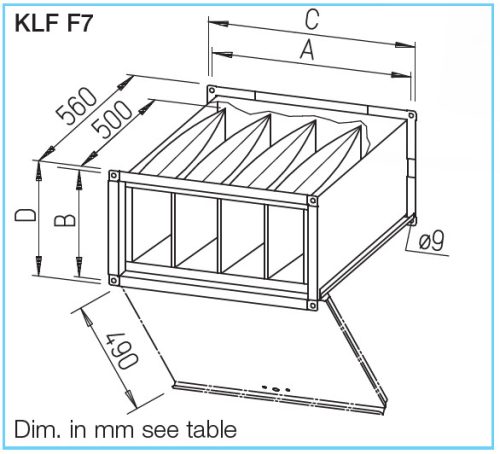 KLF F7

C
A
560
500
D
B
ø9
490

Dim. in mm see table