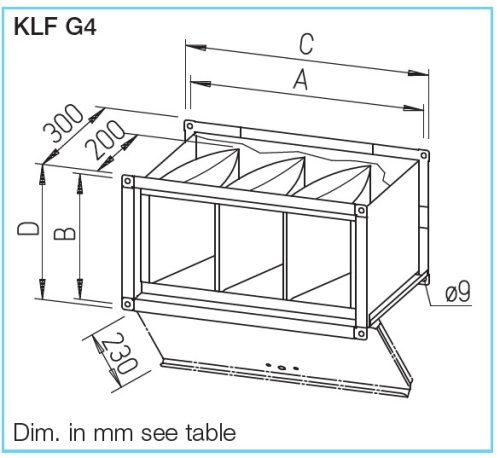 KLF G4

C

A

300

200

D

B

ø9

230

Dim. in mm see table