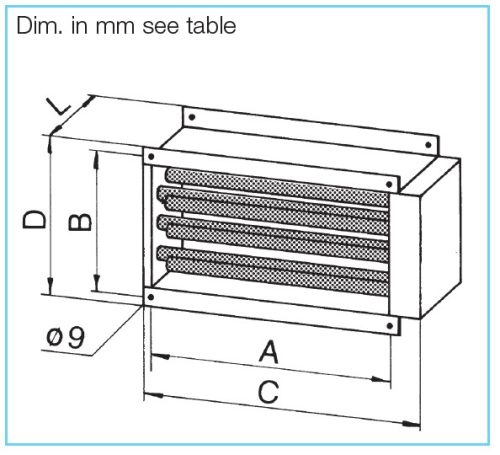 Dim. in mm see table

L

D

B

ø9

A

C