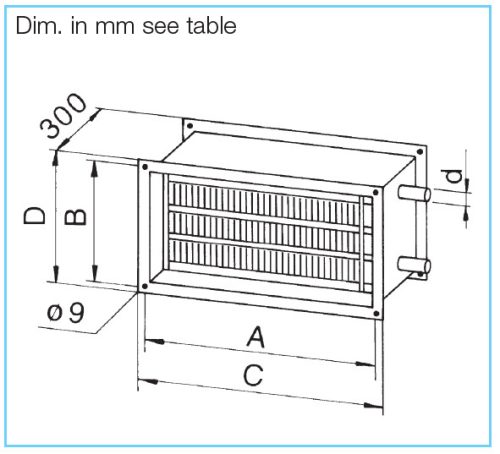 Dim. in mm see table

300

D

B

d

ø 9

A

C