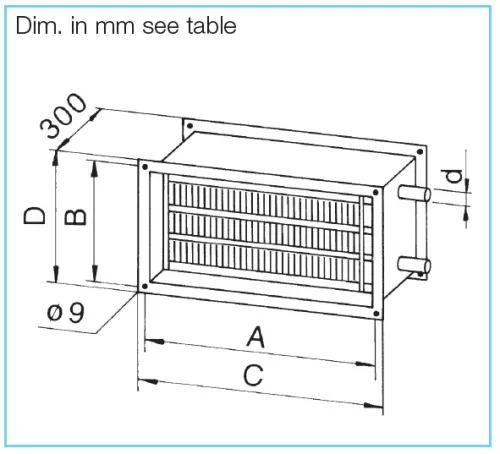 Dim. in mm see table

300

D

B

d

ø 9

A

C