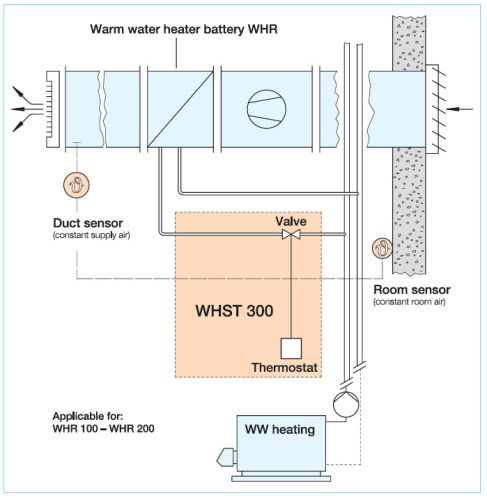 Warm water heater battery WHR

Duct sensor
(constant supply air)

Valve

Room sensor
(constant room air)

WHST 300

Thermostat

Applicable for:
WHR 100 – WHR 200

WW heating