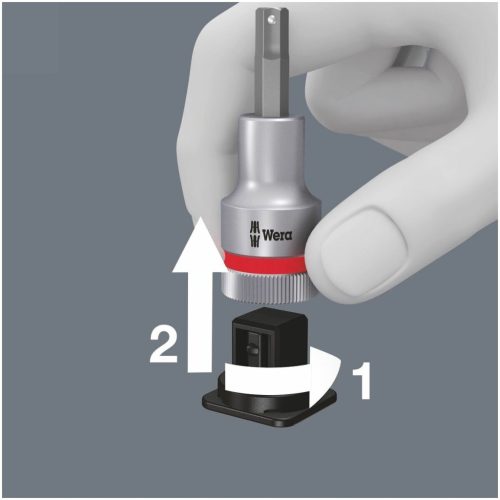 Wera
2
1