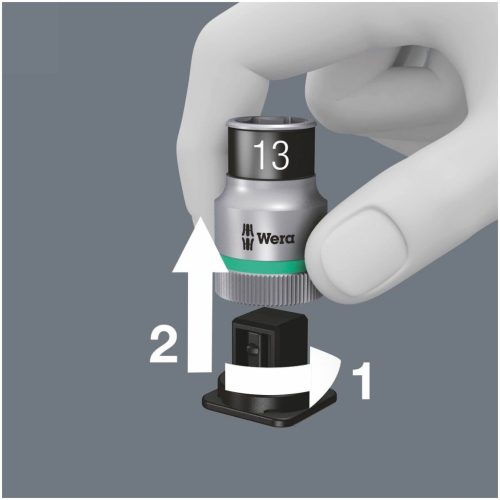 13
Wera
2
1