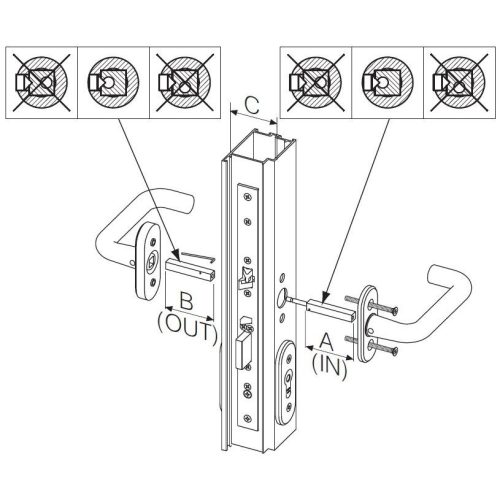 C

B
(OUT)

A
(IN)